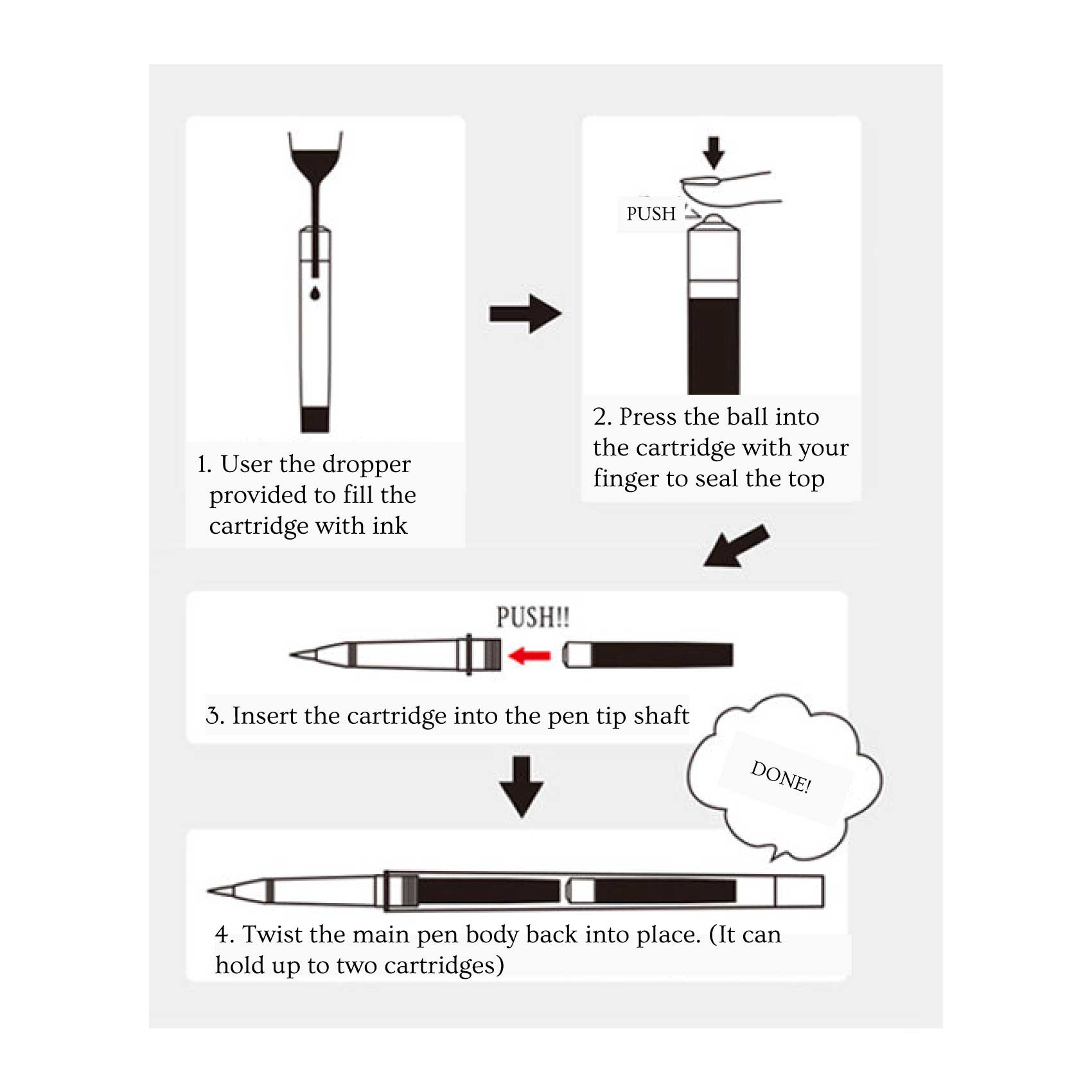 1. User the dropper provided to fill the cartridge with ink

PUSH

2. Press the ball into the cartridge with your finger to seal the top

PUSH!!

3. Insert the cartridge into the pen tip shaft

DONE!

4. Twist the main pen body back into place. (It can hold up to two cartridges)